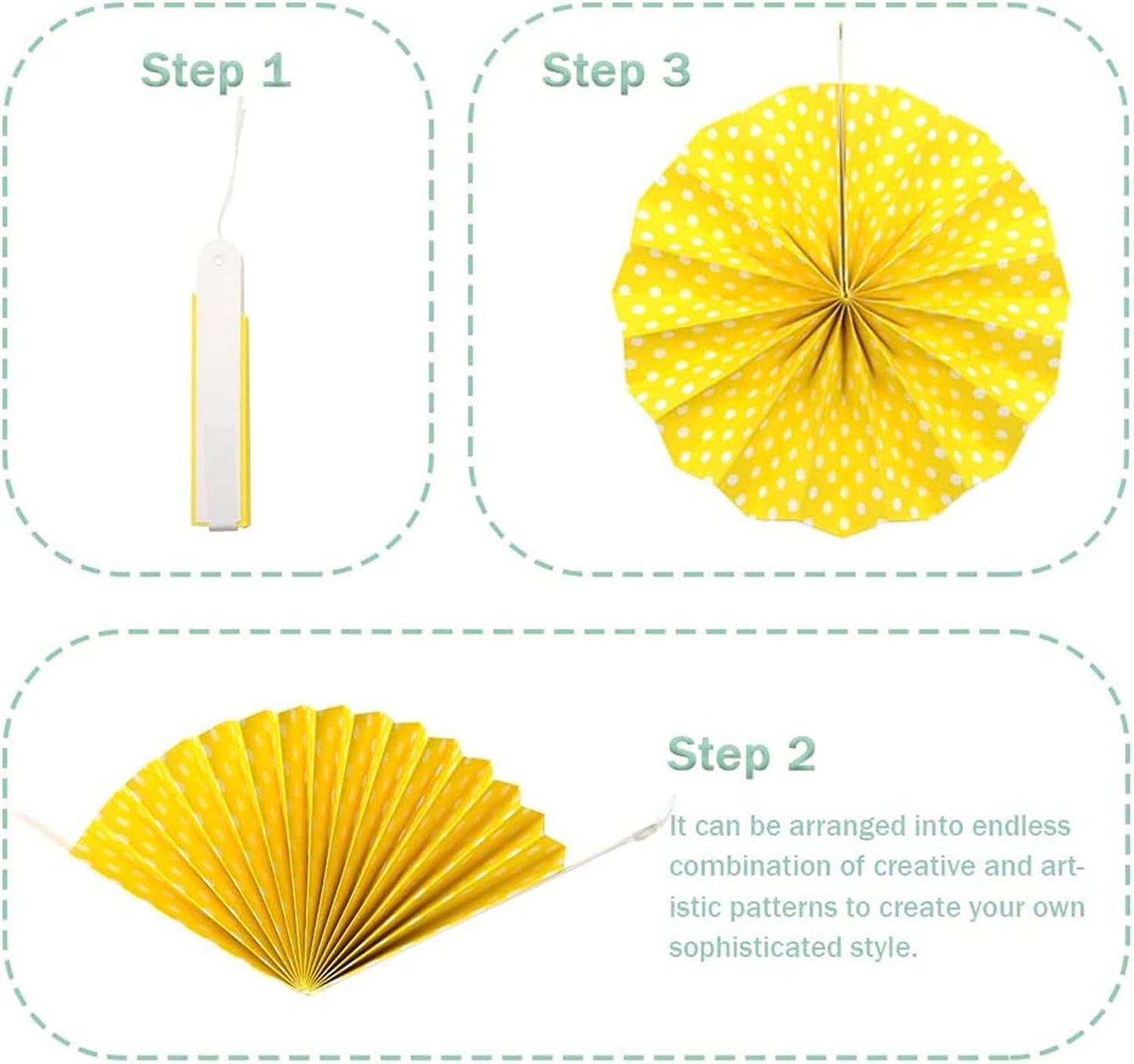 Step 1

Step 3

Step 2

It can be arranged into endless combination of creative and artistic patterns to create your own sophisticated style.