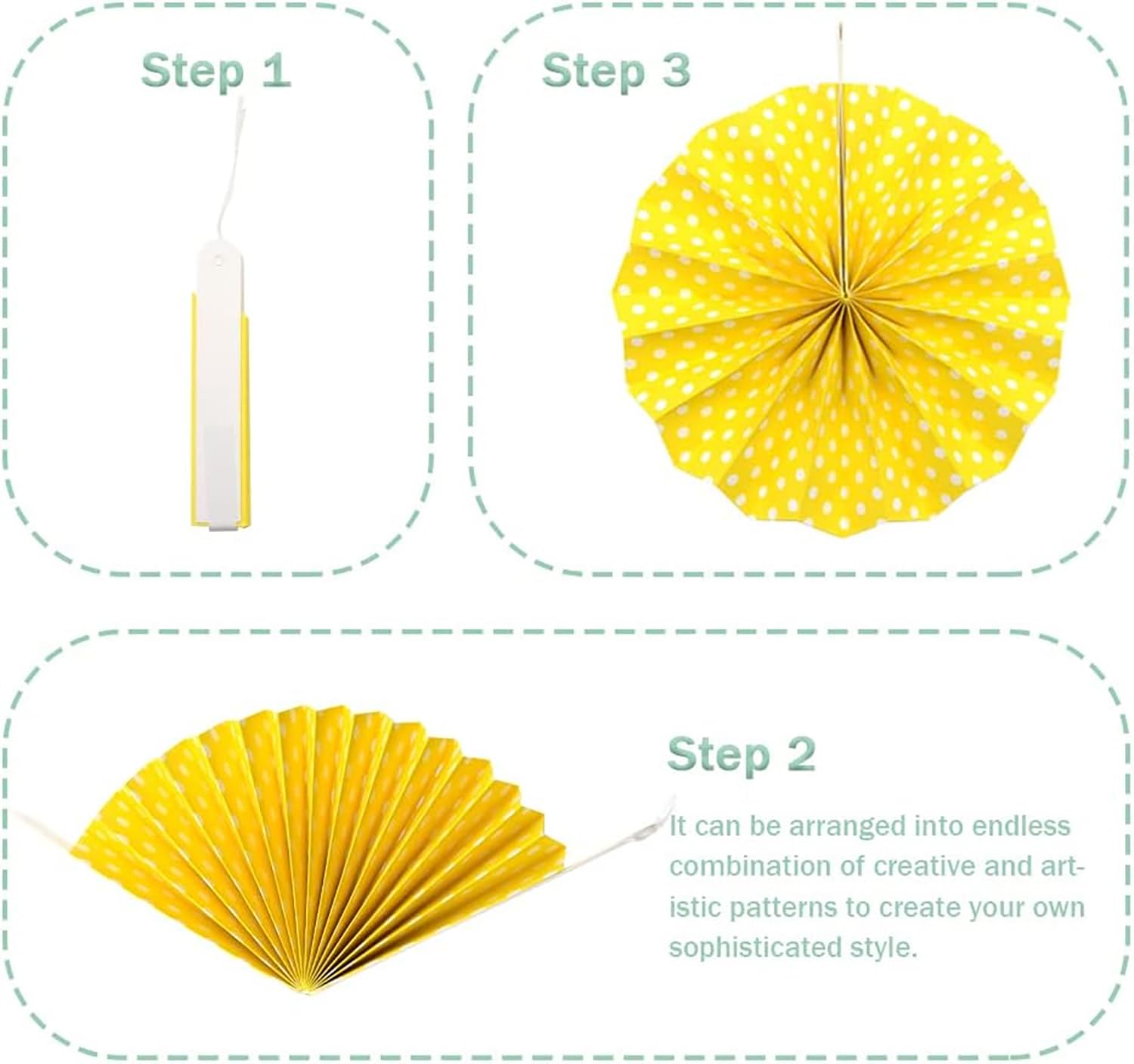 Step 1

Step 3

Step 2

It can be arranged into endless combination of creative and artistic patterns to create your own sophisticated style.